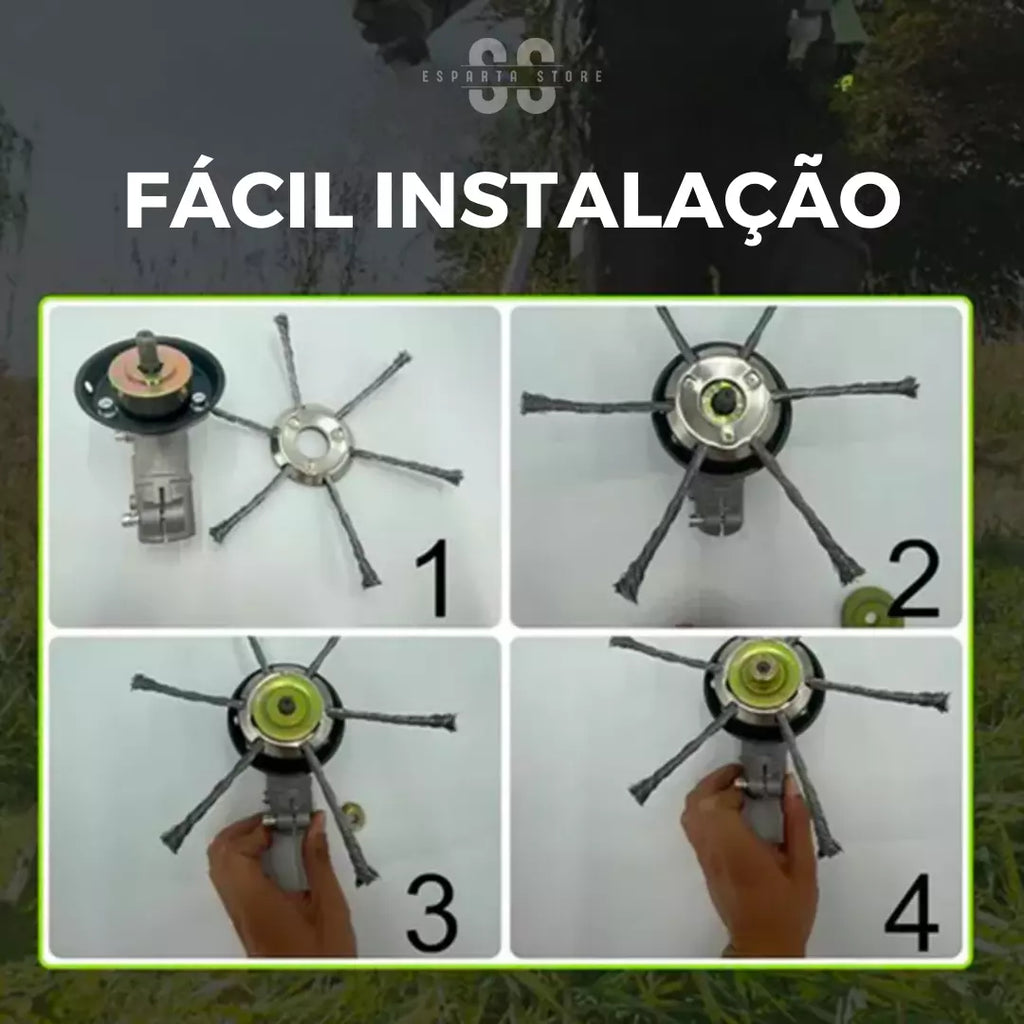 SS
ESPARTA STORE

FÁCIL INSTALAÇÃO

1

2

3

4