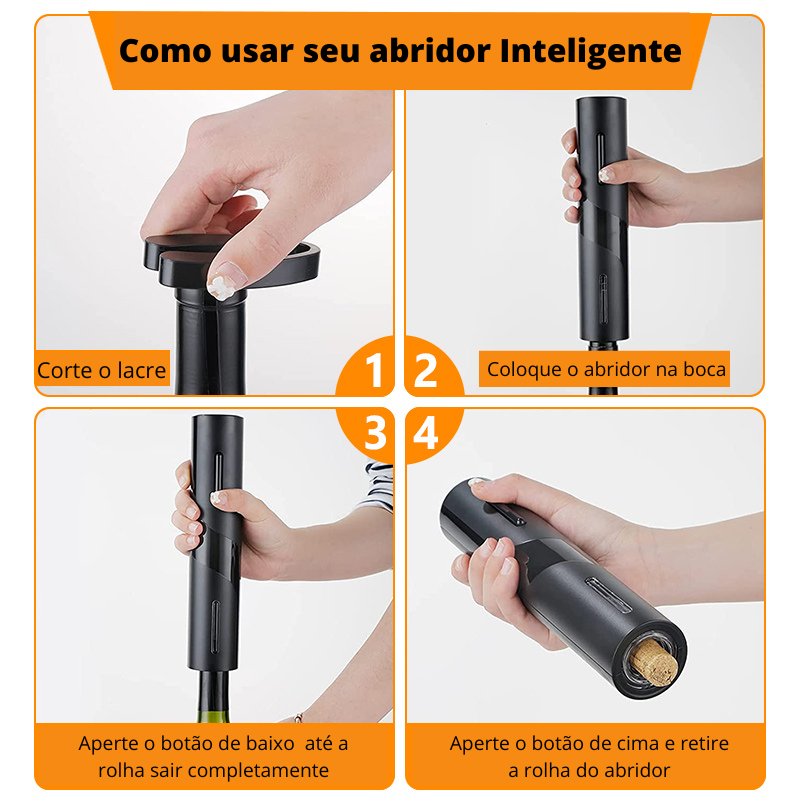 Como usar seu abridor Inteligente

Corte o lacre

1

2

Coloque o abridor na boca

3

4

Aperte o botão de baixo até a rolha sair completamente

Aperte o botão de cima e retire a rolha do abridor